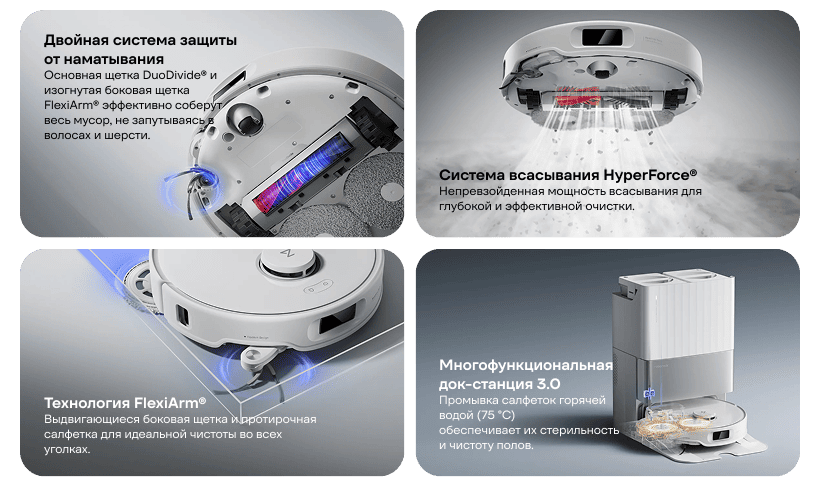 Двойная система защиты от наматывания
Основная щетка DuoDivide® и изогнутая боковая щетка FlexiArm® эффективно соберут весь мусор, не запутываясь в волосах и шерсти.

Система всасывания HyperForce®
Непревзойденная мощность всасывания для глубокой и эффективной очистки.

Технология FlexiArm®
Выдвигающиеся боковая щетка и протирочная салфетка для идеальной чистоты во всех уголках.

Многофункциональная док-станция 3.0
Промывка салфеток горячей водой (75 °C) обеспечивает их стерильность и чистоту полов.